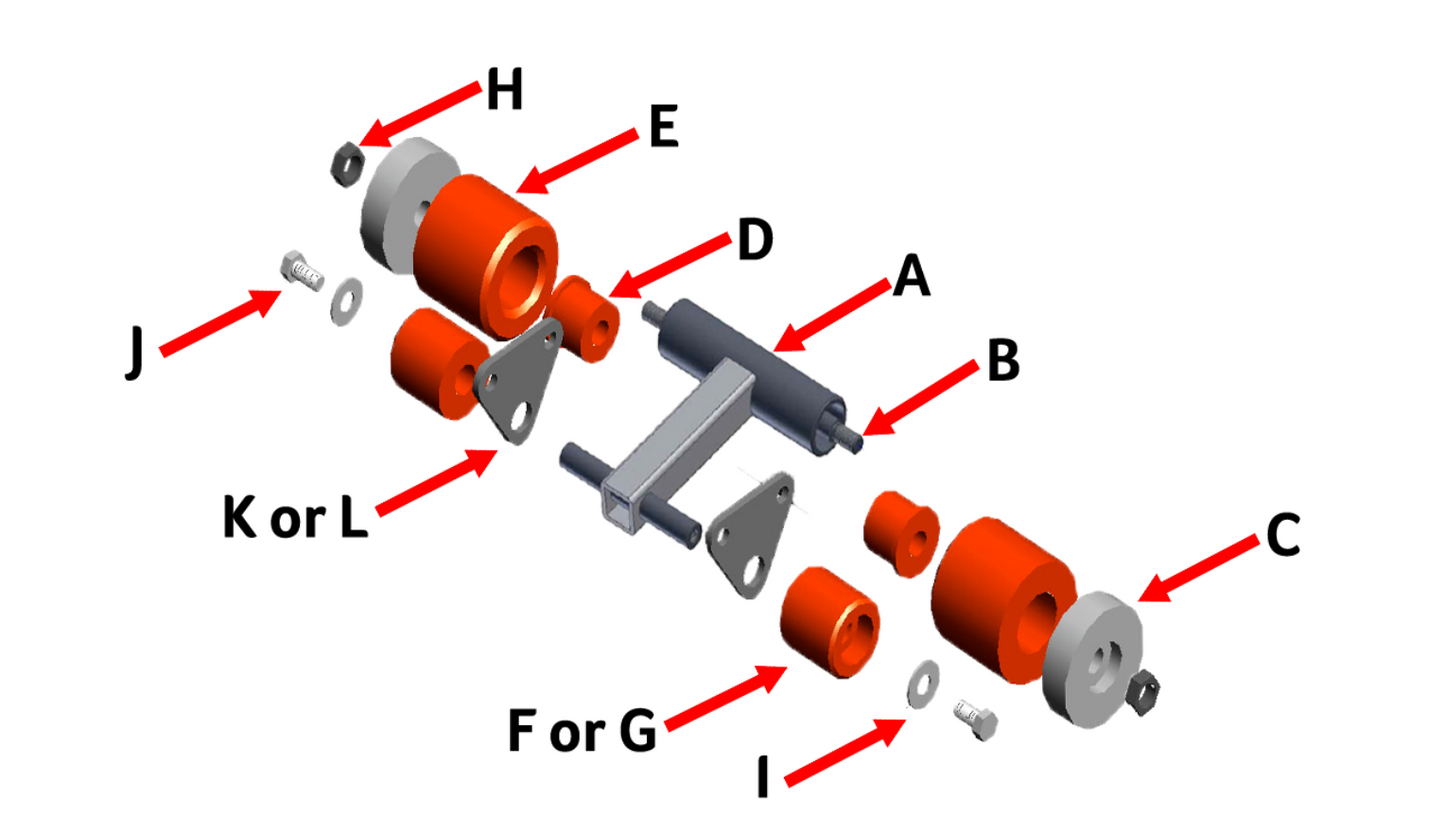 H
E
D
A
B
J
K or L
C
F or G
I